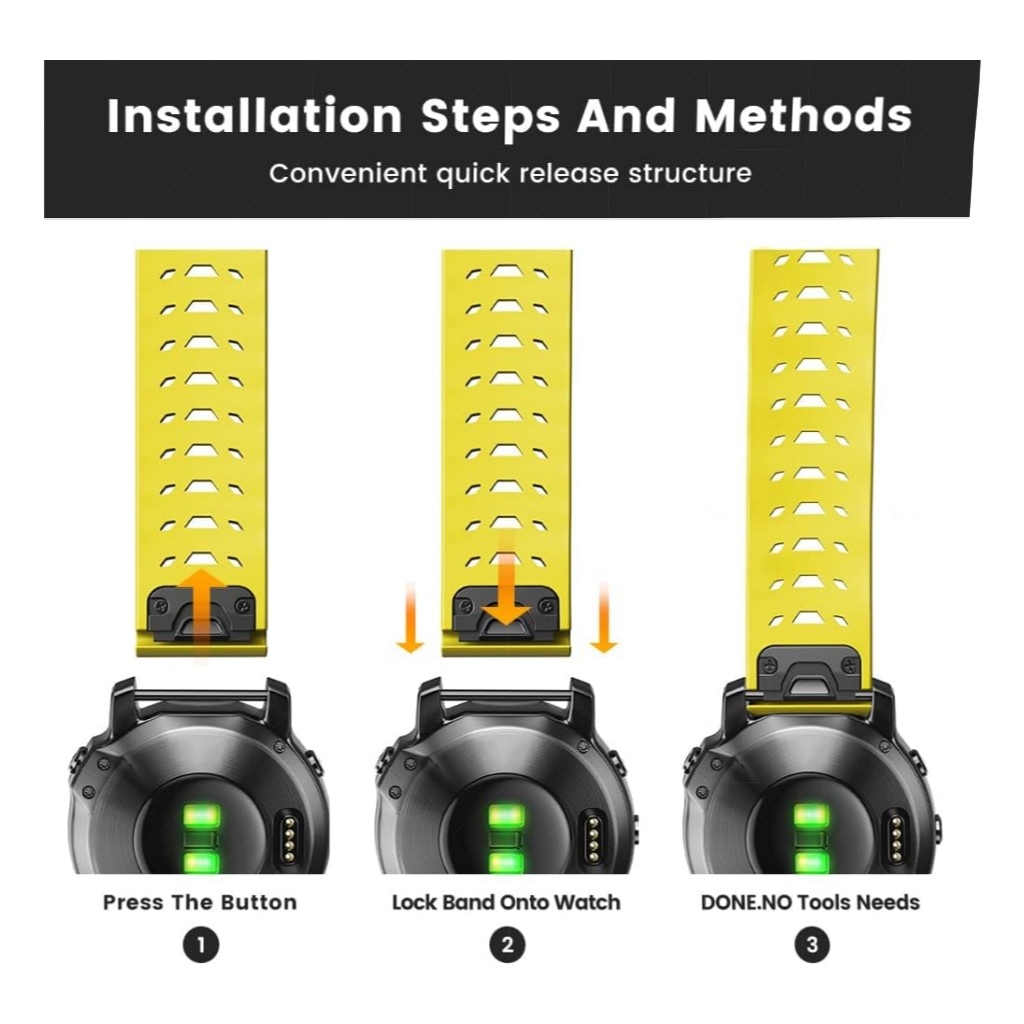 Installation Steps And Methods

Convenient quick release structure

Press The Button
1

Lock Band Onto Watch
2

DONE.NO Tools Needs
3